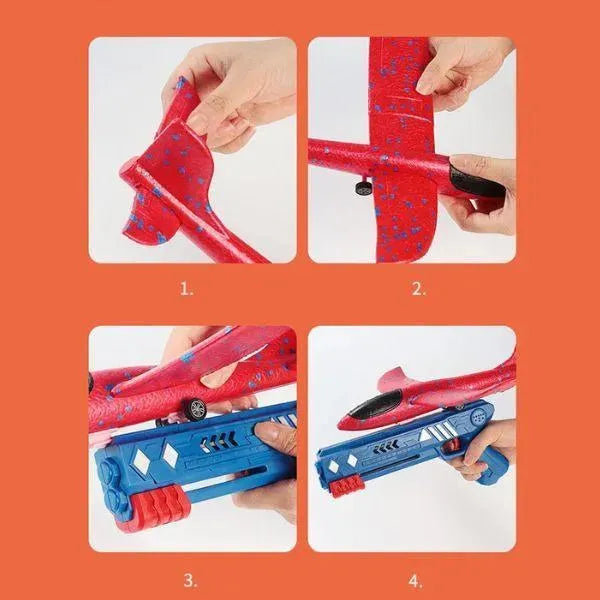 1.

2.

3.

4.